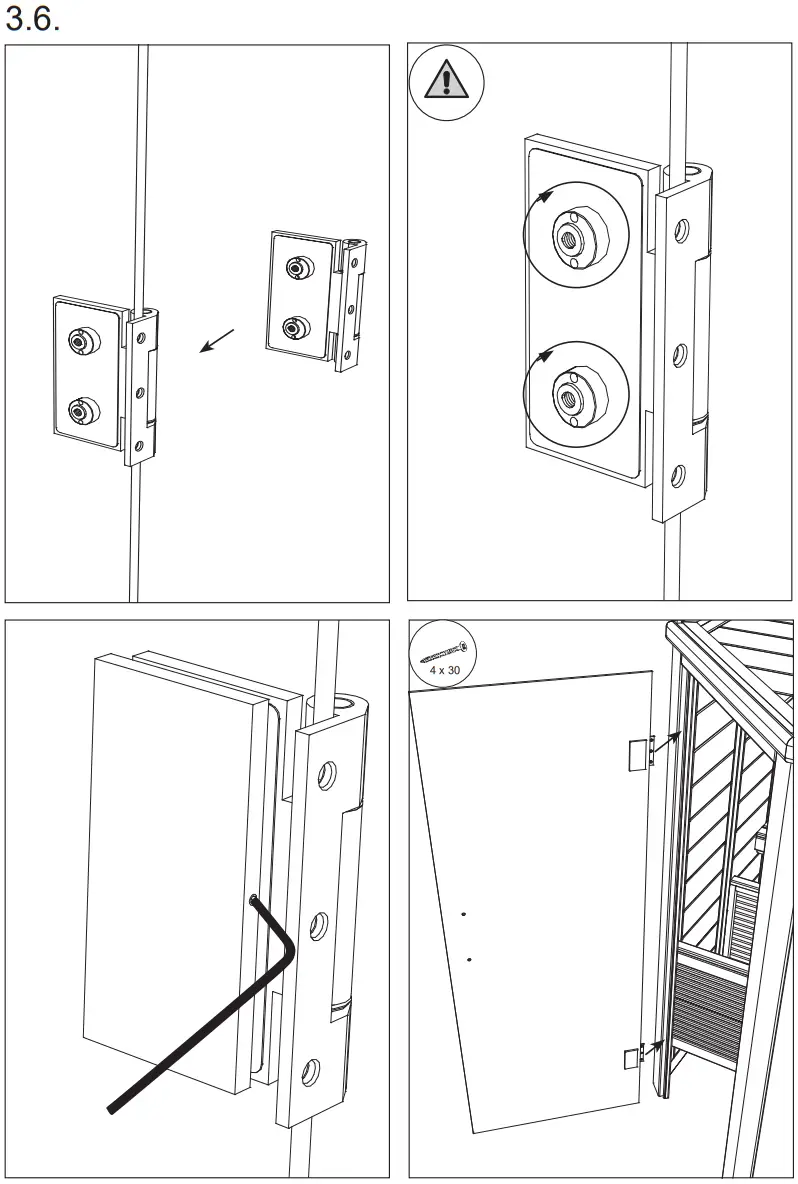 3.6.

4 x 30