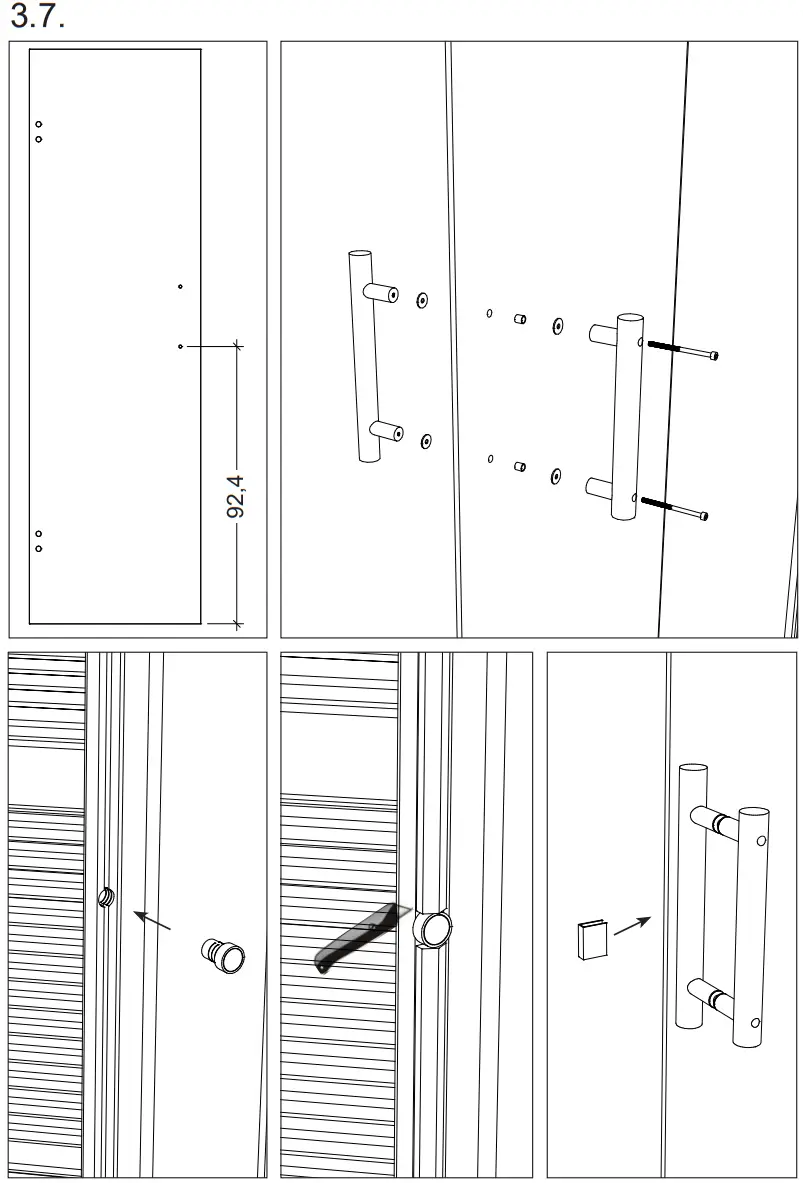 3.7.

92,4