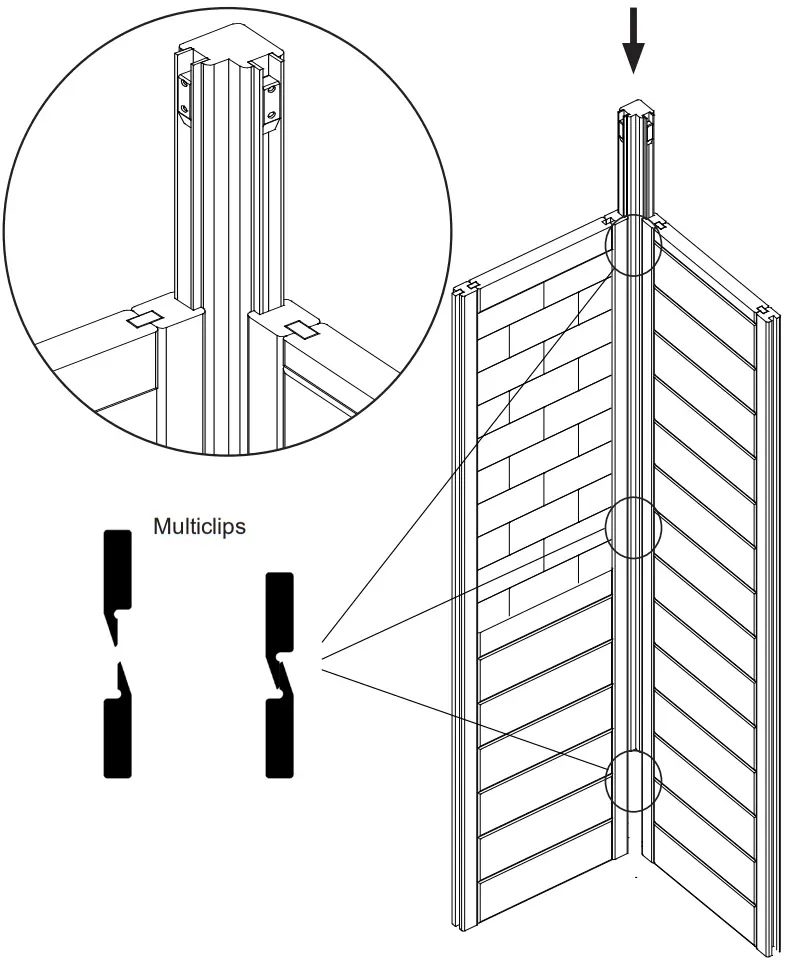 Multiclips