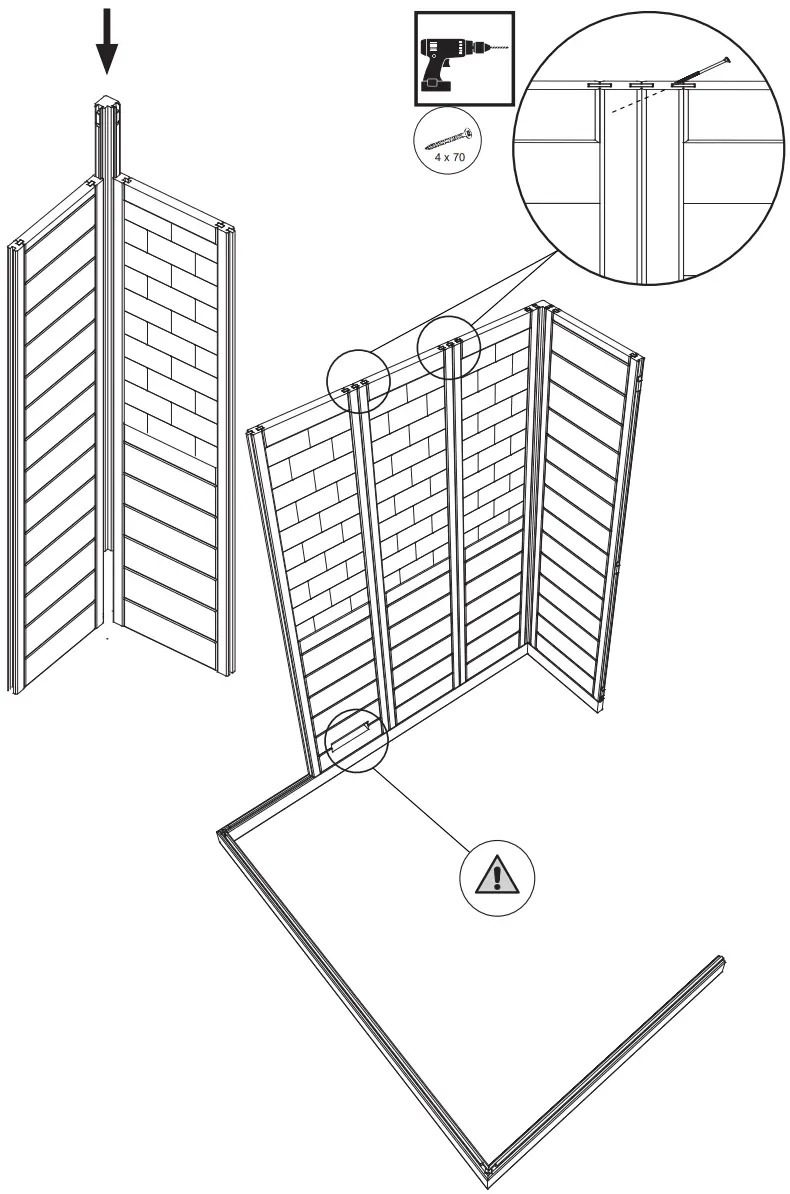 4 x 70