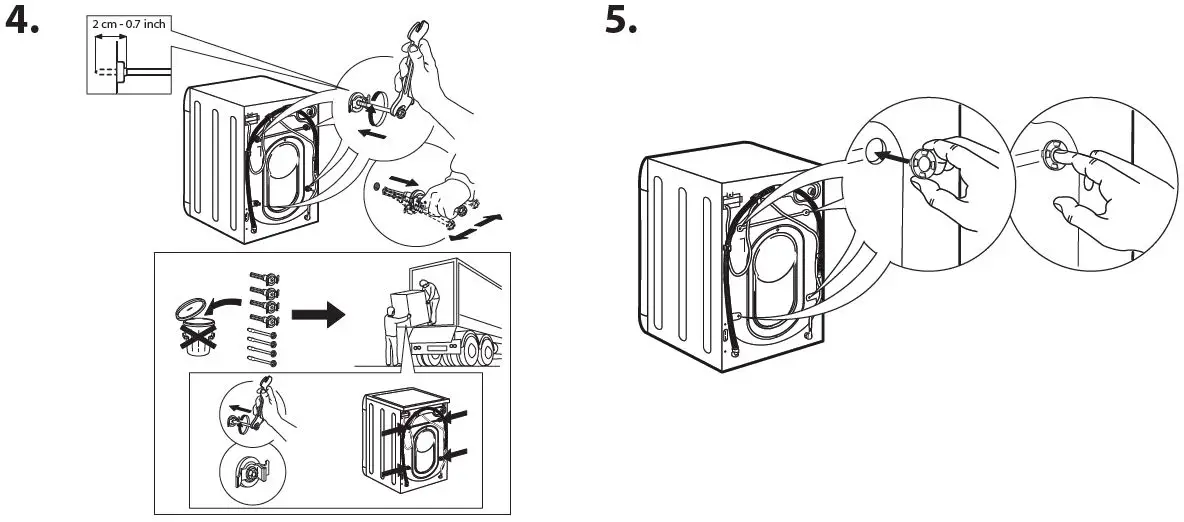 4.

2 cm - 0.7 inch

5.