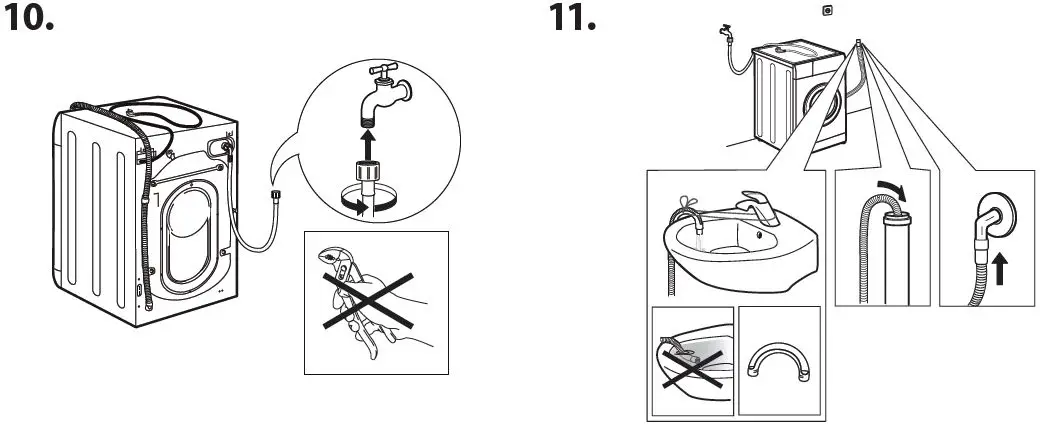 10.

11.