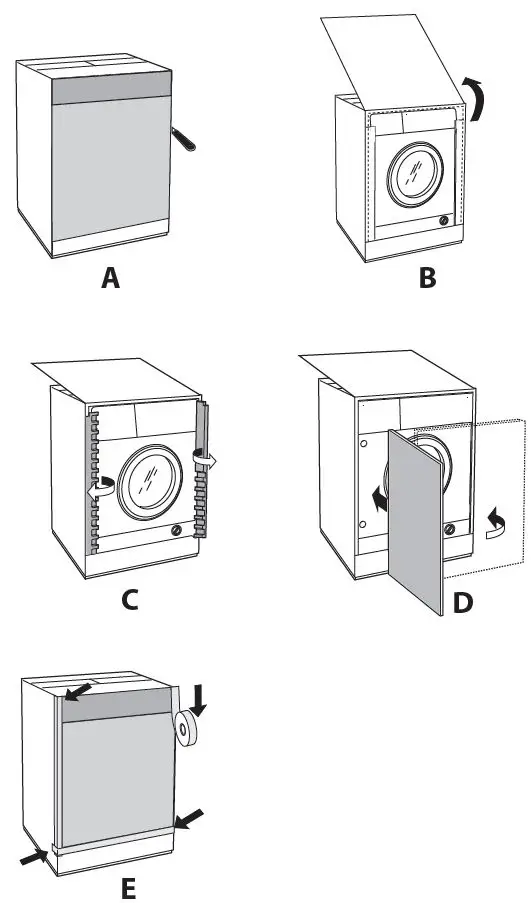 A

B

C

D

E