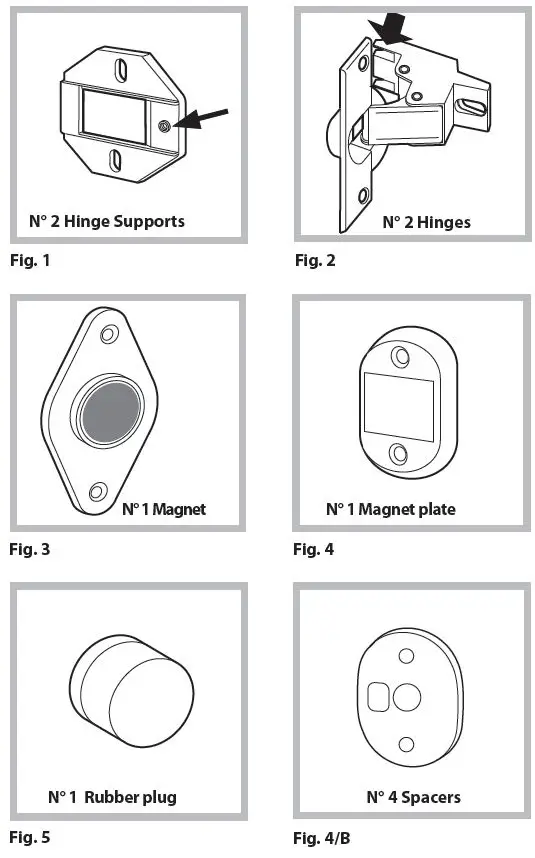 N° 2 Hinge Supports

Fig. 1

N° 2 Hinges

Fig. 2

N° 1 Magnet

Fig. 3

N° 1 Magnet plate

Fig. 4

N° 1 Rubber plug

Fig. 5

N° 4 Spacers

Fig. 4/B