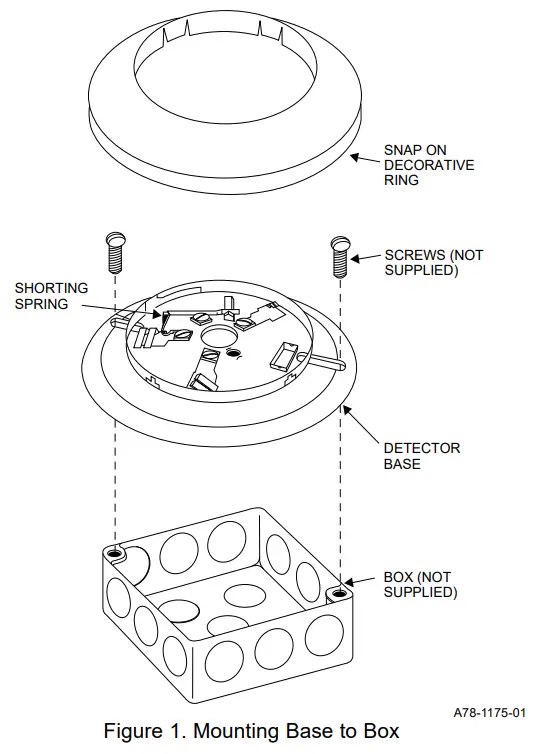 SNAP ON DECORATIVE RING

SCREWS (NOT SUPPLIED)

SHORTING SPRING

DETECTOR BASE

BOX (NOT SUPPLIED)

A78-1175-01

Figure 1. Mounting Base to Box