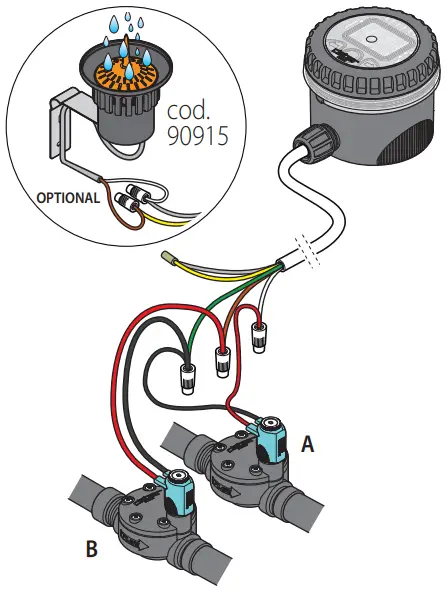 cod.
90915

OPTIONAL

A

B