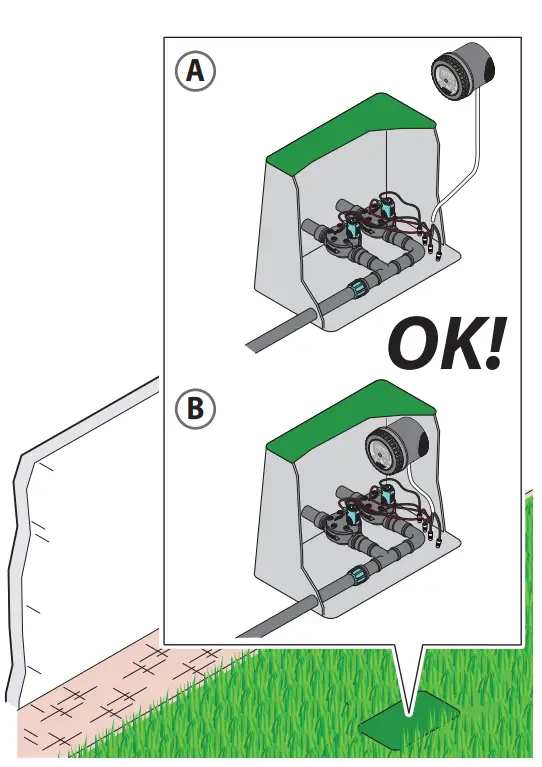 A

OK!

B