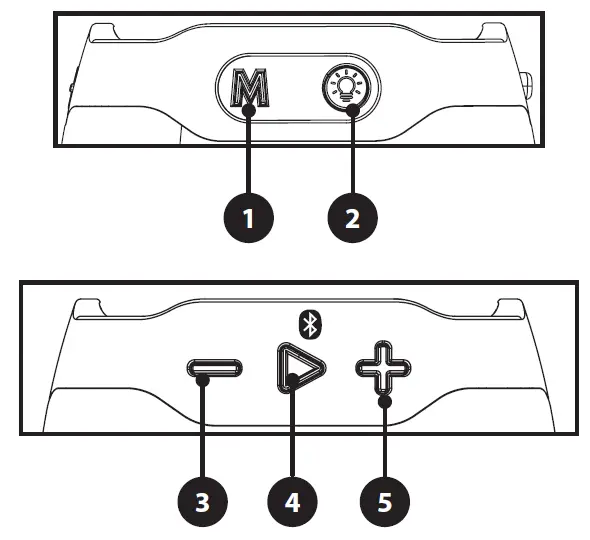 M

1

2

3

4

5