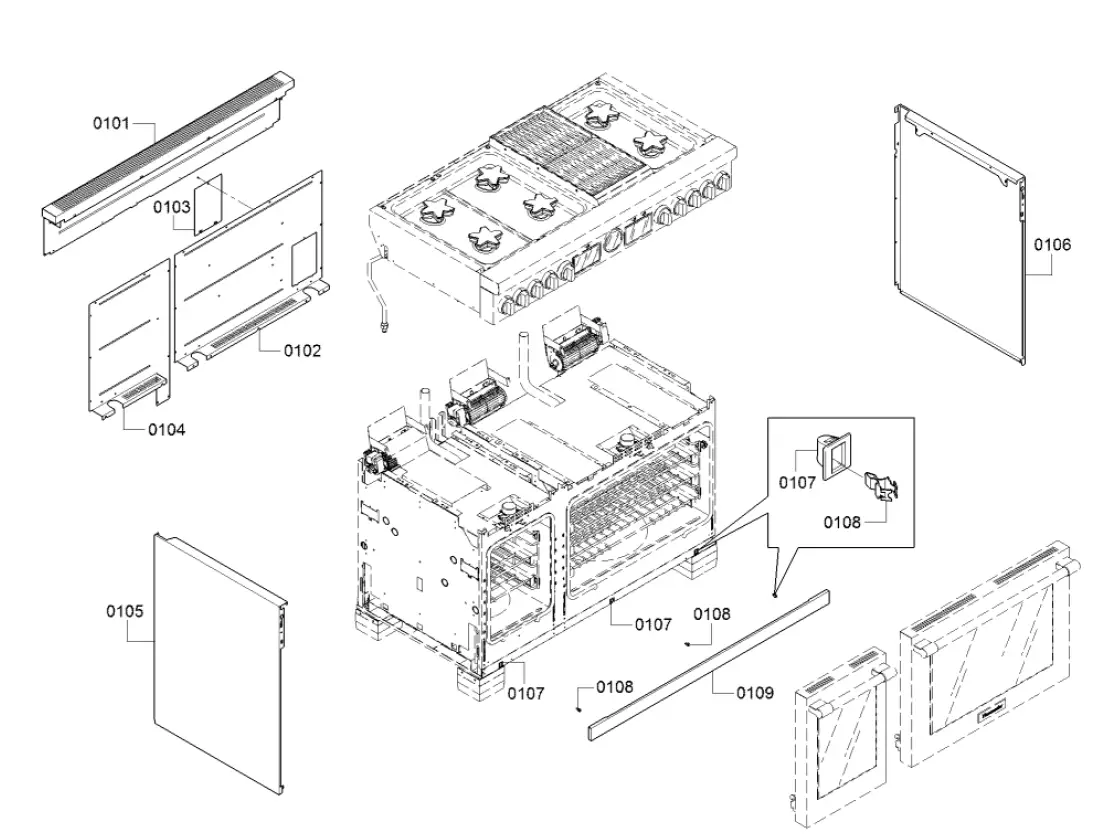 0101
0103
0102
0104
0106
0107
0108
0105
0107
0108
0107
0108
0109