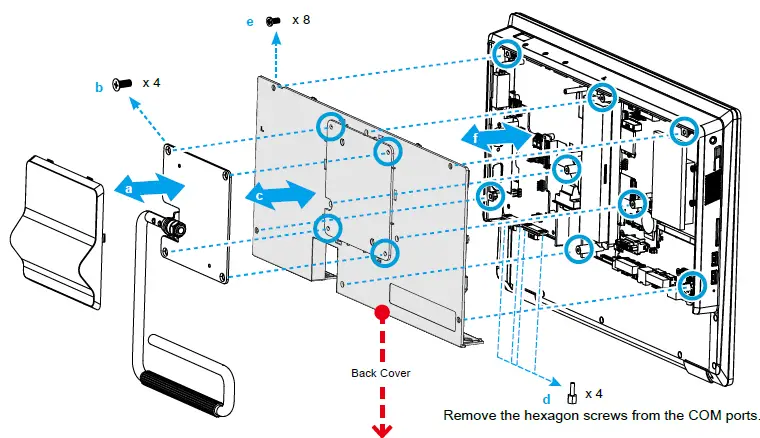 e x 8

b x 4

a

c

f

Back Cover

d x 4

Remove the hexagon screws from the COM ports.