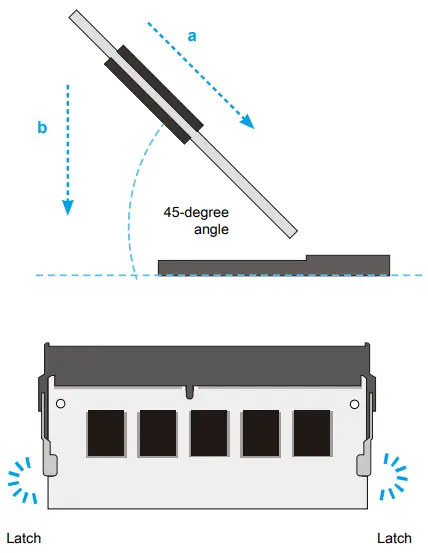 a

b

45-degree angle

Latch

Latch