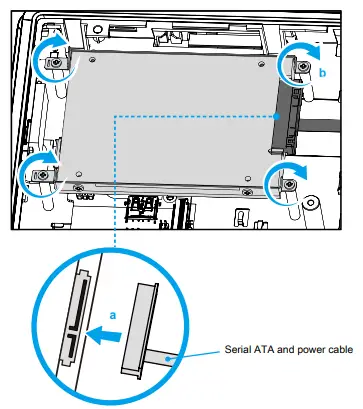 b

a

Serial ATA and power cable