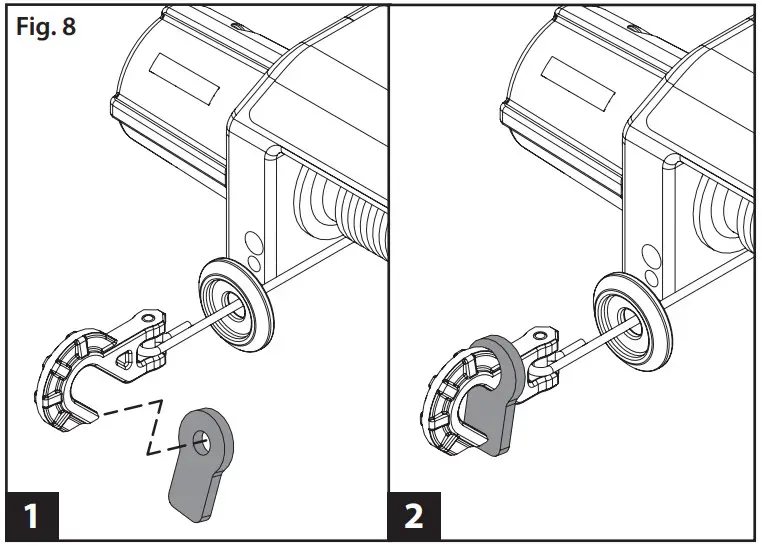 Fig. 8

1

2