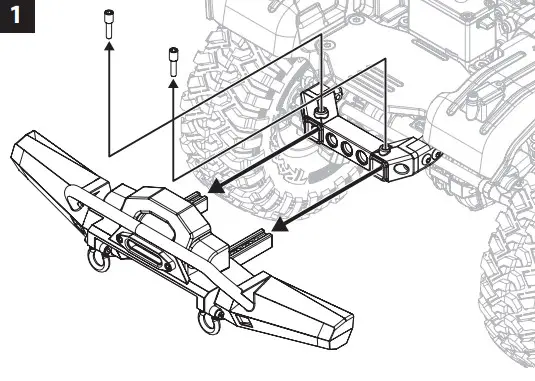 1