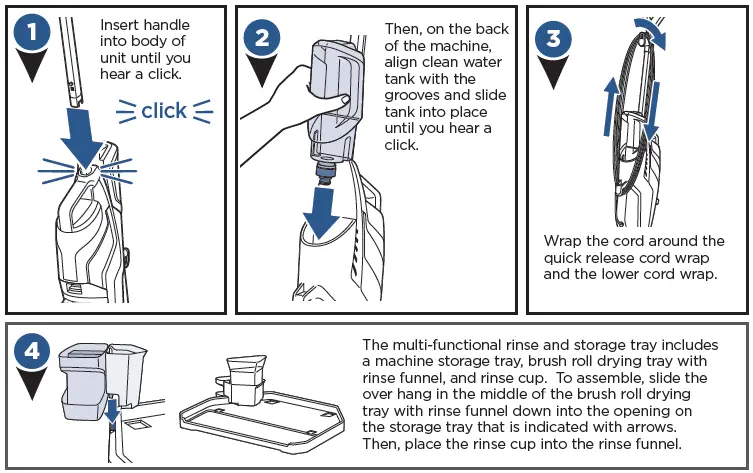 1

Insert handle into body of unit until you hear a click.

click

2

Then, on the back of the machine, align clean water tank with the grooves and slide tank into place until you hear a click.

3

Wrap the cord around the quick release cord wrap and the lower cord wrap.

4

The multi-functional rinse and storage tray includes a machine storage tray, brush roll drying tray with rinse funnel, and rinse cup. To assemble, slide the over hang in the middle of the brush roll drying tray with rinse funnel down into the opening on the storage tray that is indicated with arrows. Then, place the rinse cup into the rinse funnel.