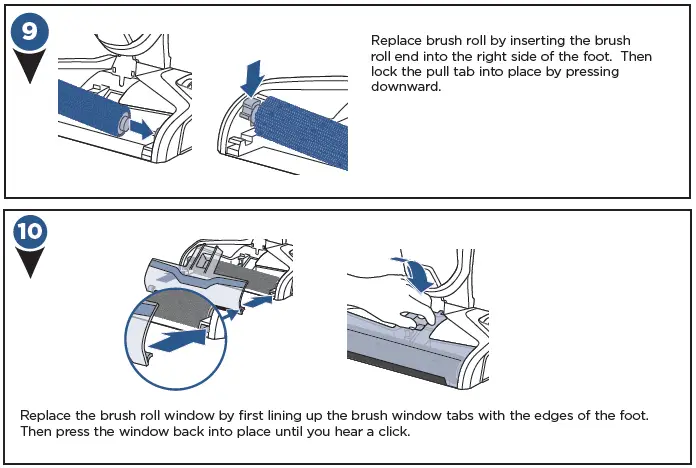 9

Replace brush roll by inserting the brush roll end into the right side of the foot. Then lock the pull tab into place by pressing downward.

10

Replace the brush roll window by first lining up the brush window tabs with the edges of the foot. Then press the window back into place until you hear a click.