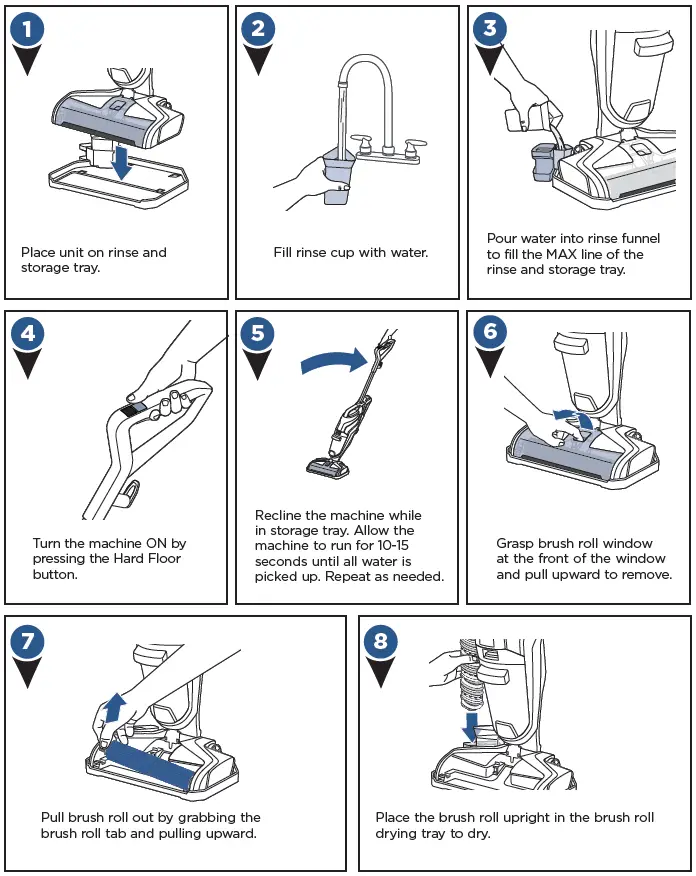 1

Place unit on rinse and storage tray.

2

Fill rinse cup with water.

3

Pour water into rinse funnel to fill the MAX line of the rinse and storage tray.

4

Turn the machine ON by pressing the Hard Floor button.

5

Recline the machine while in storage tray. Allow the machine to run for 10-15 seconds until all water is picked up. Repeat as needed.

6

Grasp brush roll window at the front of the window and pull upward to remove.

7

Pull brush roll out by grabbing the brush roll tab and pulling upward.

8

Place the brush roll upright in the brush roll drying tray to dry.