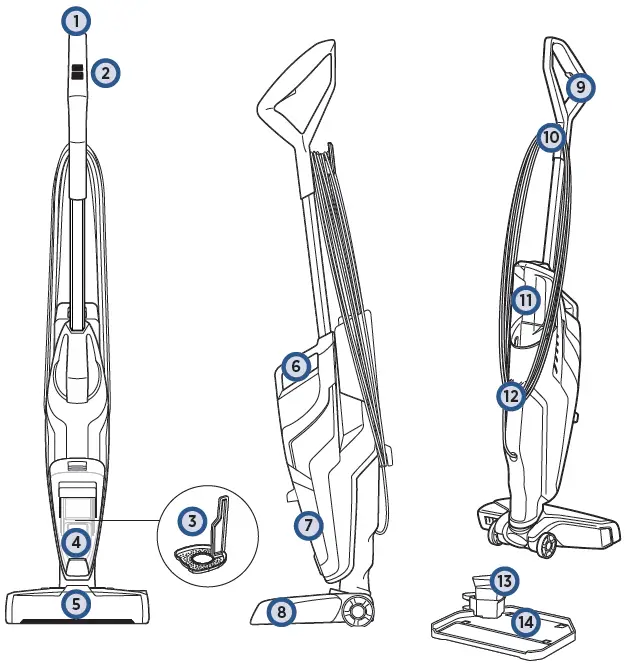 1
2
3
4
5
6
7
8
9
10
11
12
13
14