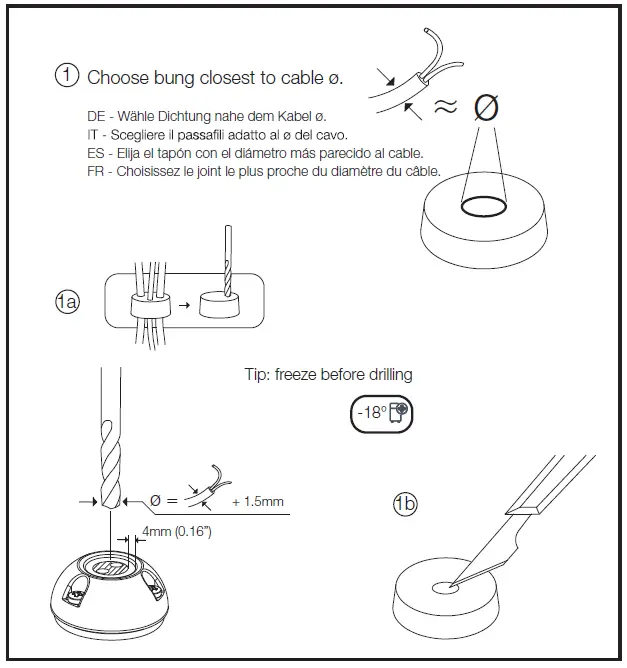 1 Choose bung closest to cable ø.

DE - Wähle Dichtung nahe dem Kabel ø.
IT - Scegliere il passafili adatto al ø del cavo.
ES - Elija el tapón con el diámetro más parecido al cable.
FR - Choisissez le joint le plus proche du diamètre du câble.

≈ Ø

1a

Tip: freeze before drilling

-18°

Ø = + 1.5mm

4mm (0.16")

1b