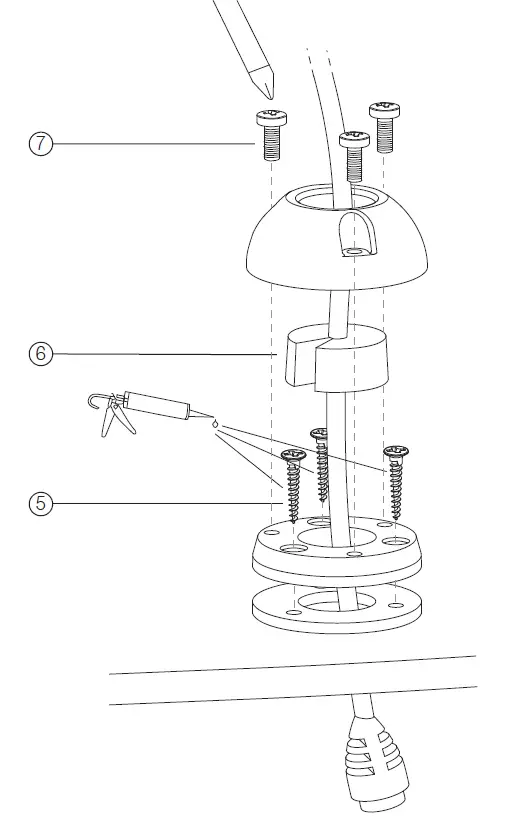 7

6

5