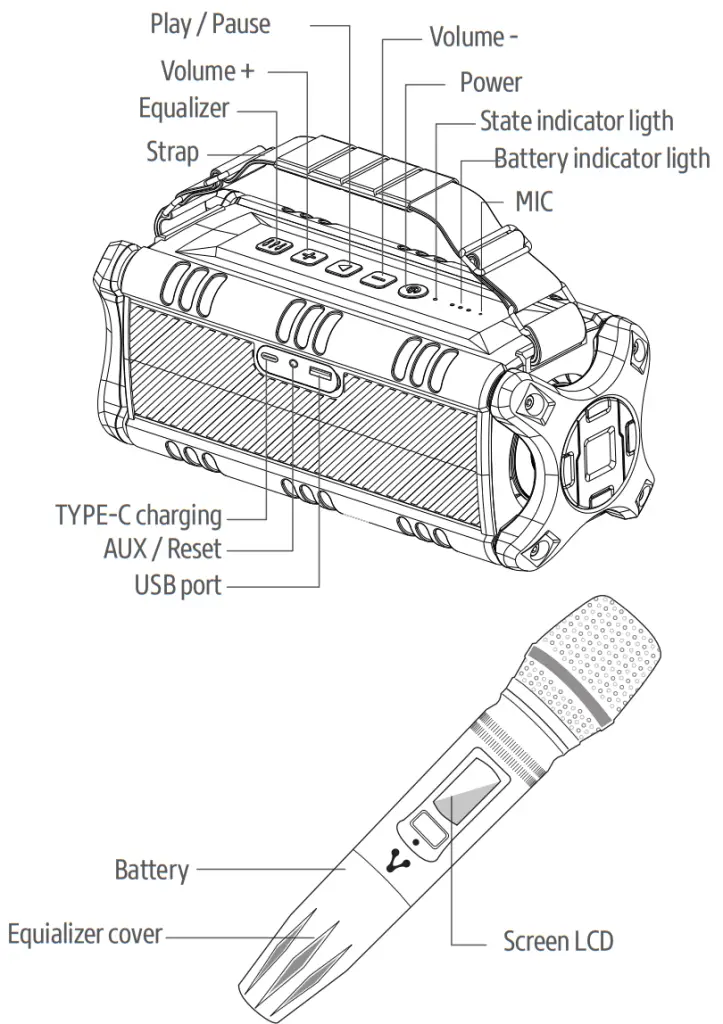 Play / Pause
Volume -
Volume +
Power
Equalizer
State indicator ligth
Strap
Battery indicator ligth
MIC
TYPE-C charging
AUX / Reset
USB port
Battery
Equializer cover
Screen LCD