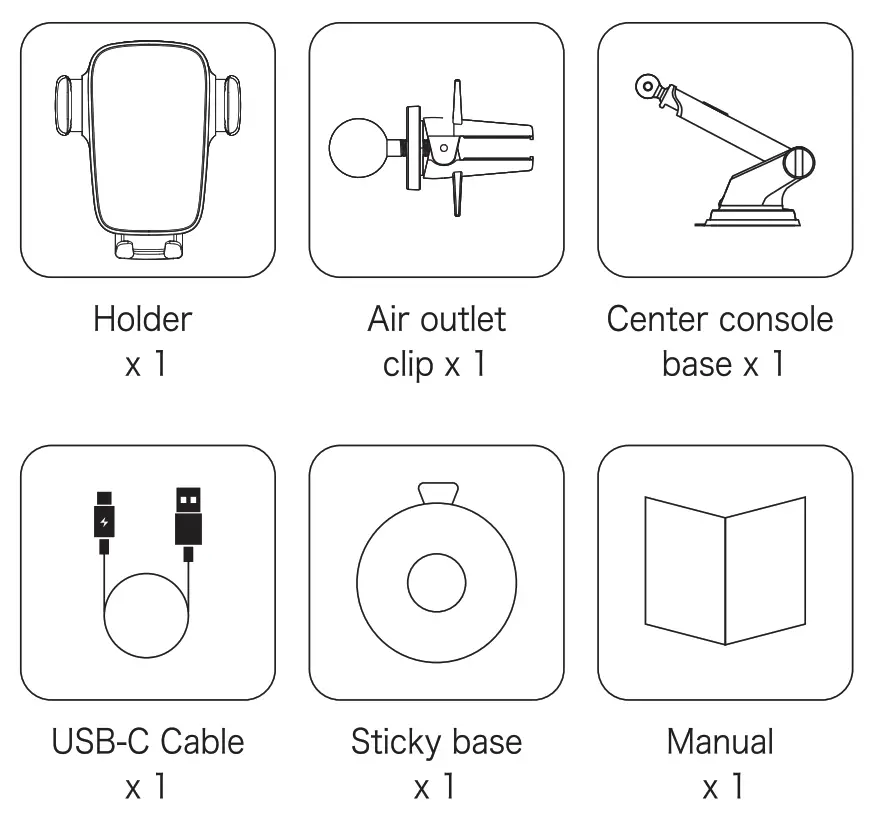 Holder
x 1

Air outlet
clip x 1

Center console
base x 1

USB-C Cable
x 1

Sticky base
x 1

Manual
x 1