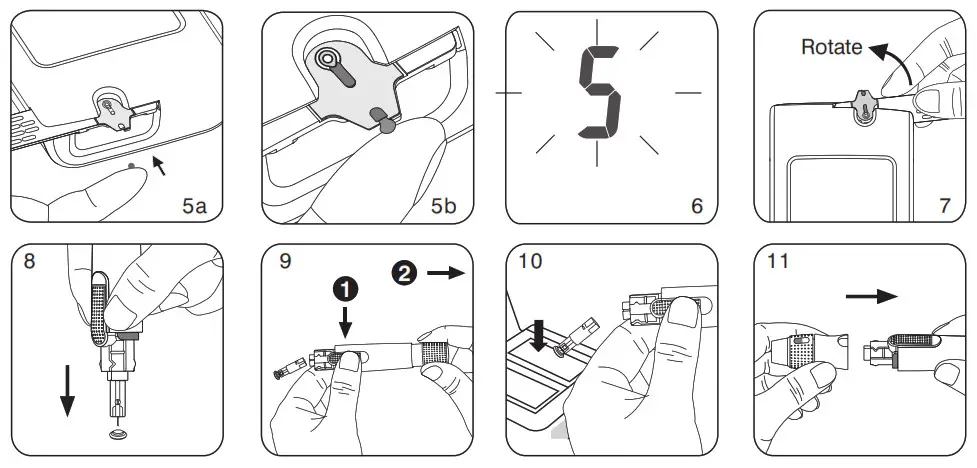 5a

5b

5

6

Rotate

7

8

9

1

2

10

11