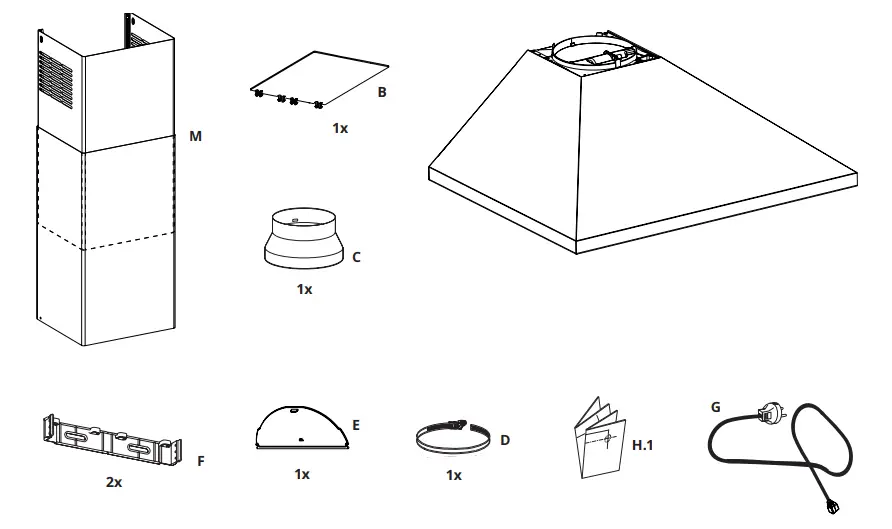 M

B

1x

C

1x

F

2x

E

1x

D

1x

H.1

G