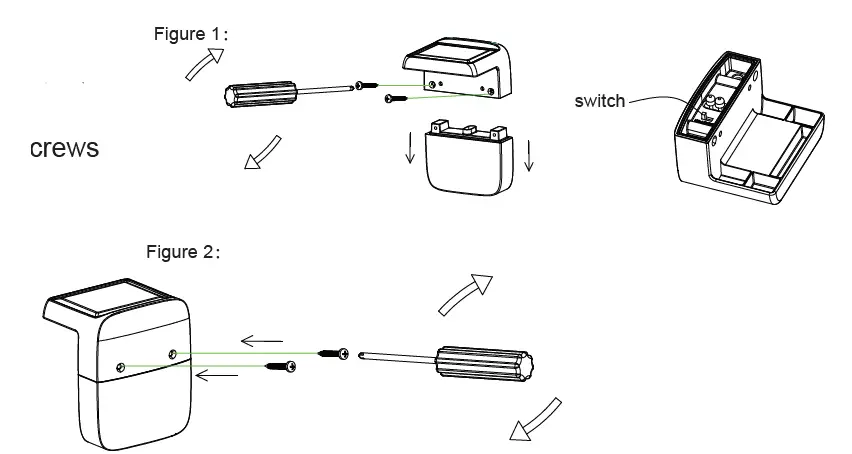 Figure 1:

crews

switch

Figure 2: