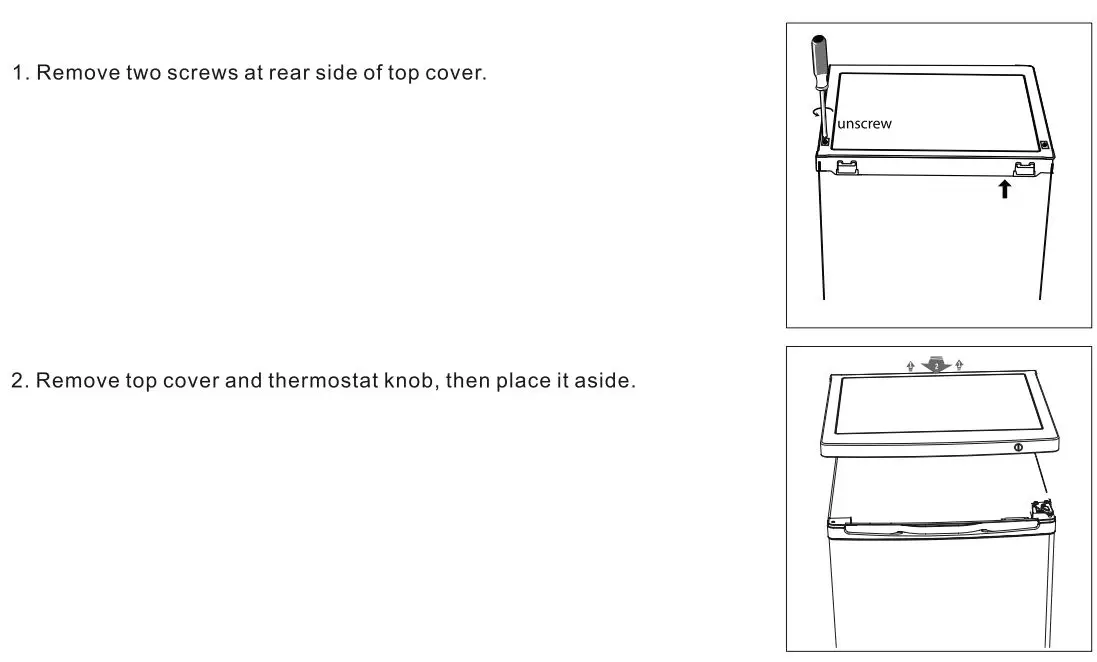 1. Remove two screws at rear side of top cover.

unscrew

2. Remove top cover and thermostat knob, then place it aside.

2