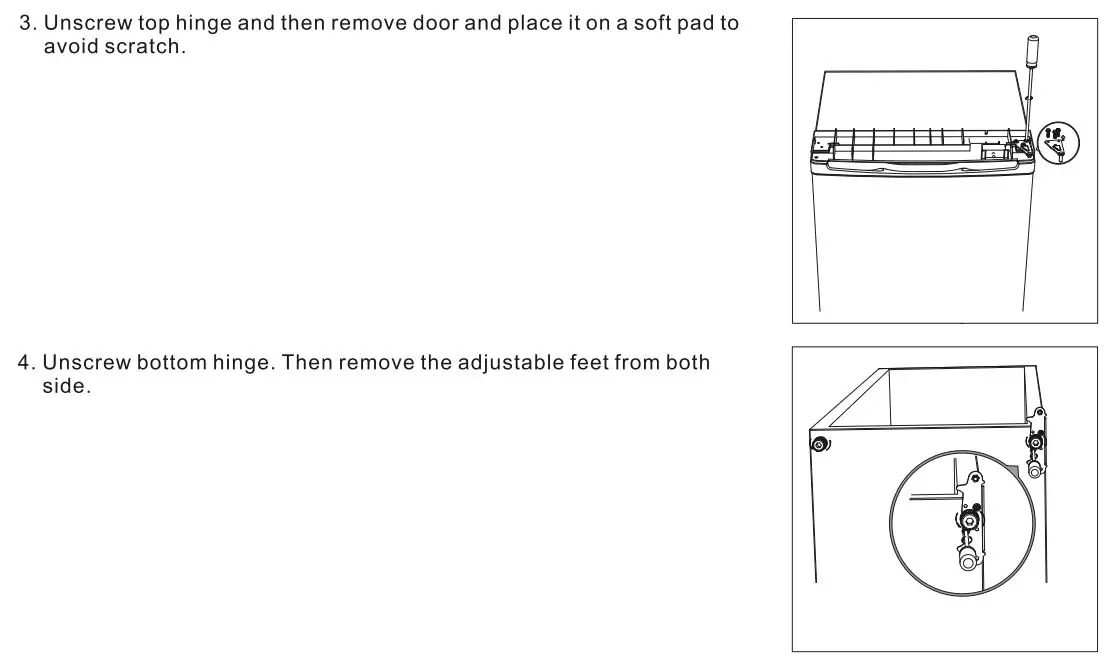 3. Unscrew top hinge and then remove door and place it on a soft pad to avoid scratch.

4. Unscrew bottom hinge. Then remove the adjustable feet from both side.