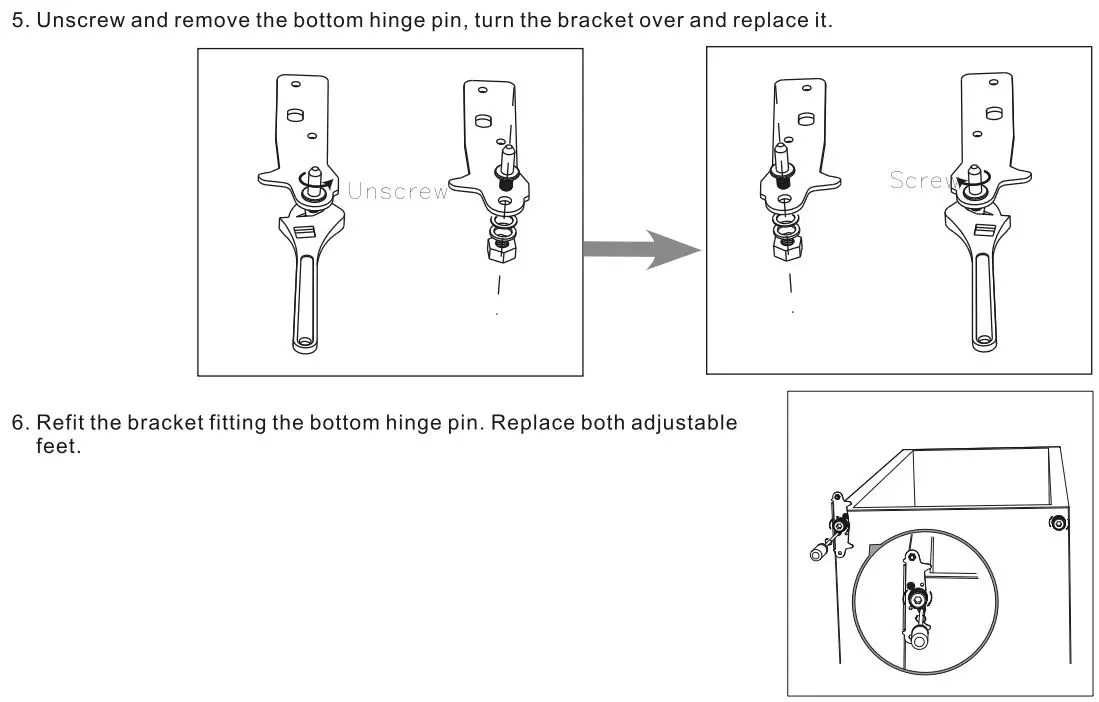 5. Unscrew and remove the bottom hinge pin, turn the bracket over and replace it.

Unscrew

Screw

6. Refit the bracket fitting the bottom hinge pin. Replace both adjustable feet.