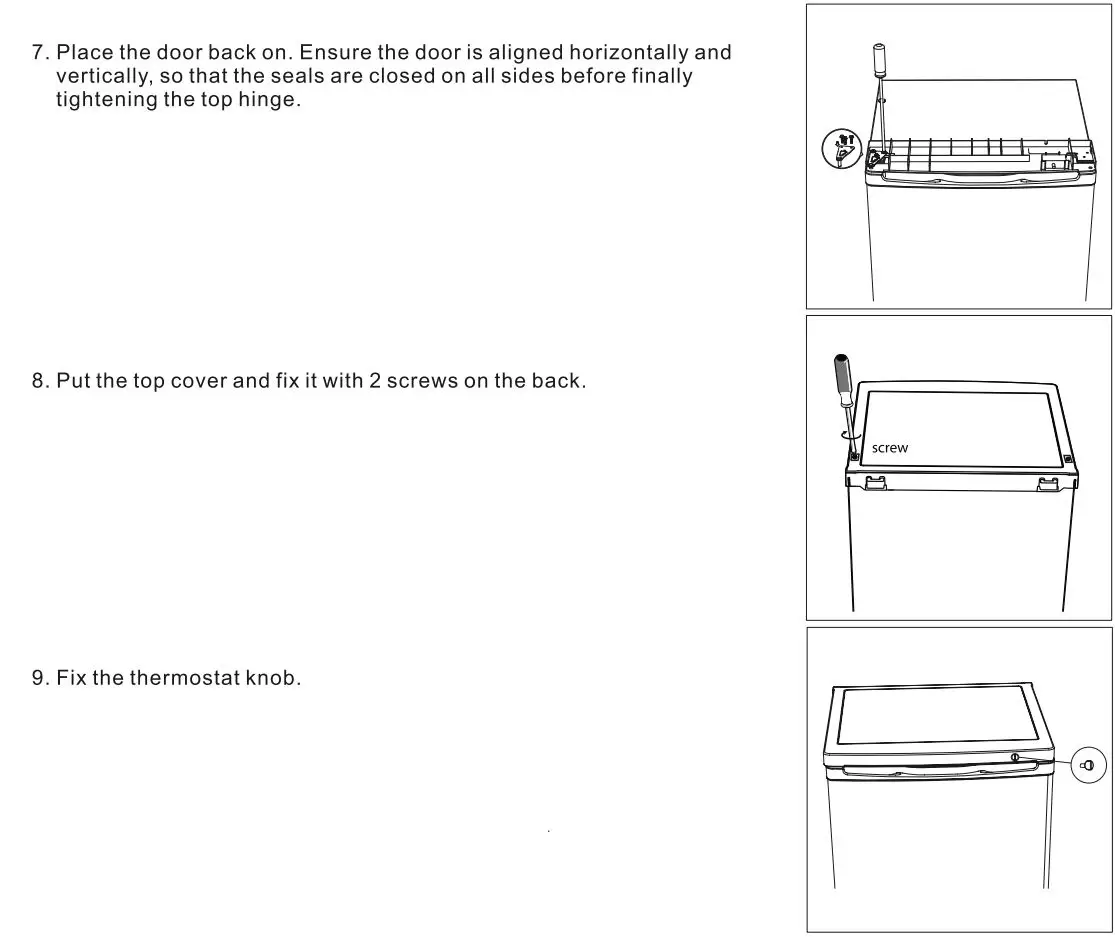 7. Place the door back on. Ensure the door is aligned horizontally and vertically, so that the seals are closed on all sides before finally tightening the top hinge.

8. Put the top cover and fix it with 2 screws on the back.

screw

9. Fix the thermostat knob.