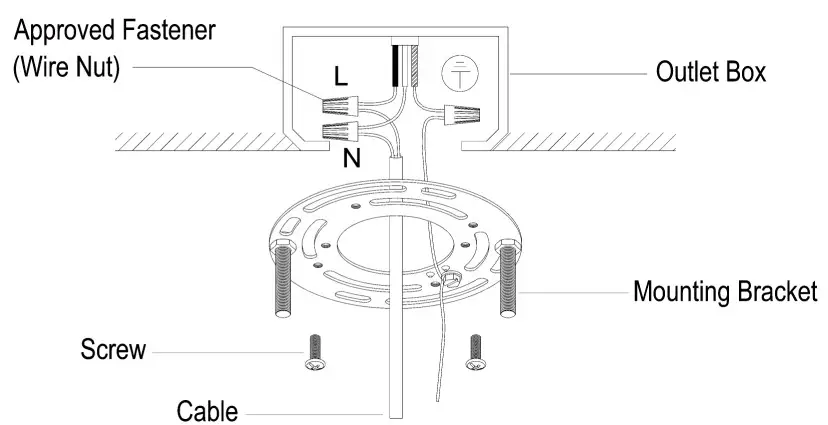 Approved Fastener
(Wire Nut)

L

N

Outlet Box

Mounting Bracket

Screw

Cable