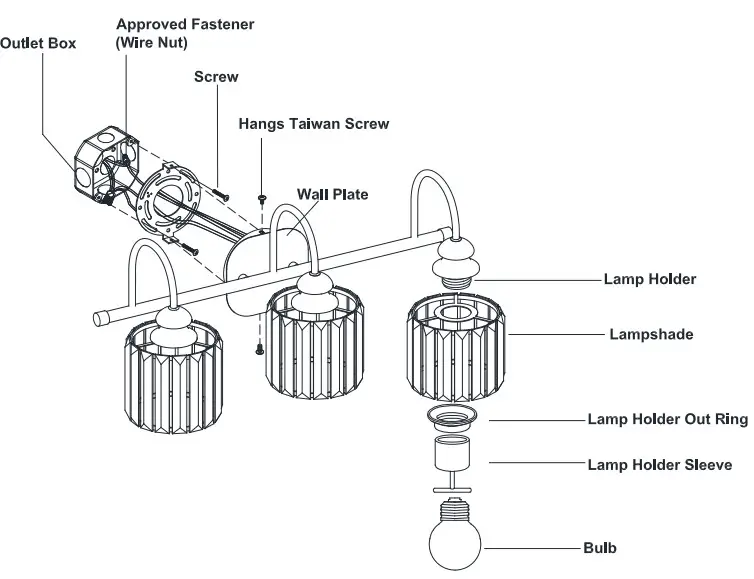 Outlet Box
Approved Fastener (Wire Nut)
Screw
Hangs Taiwan Screw
Wall Plate
Lamp Holder
Lampshade
Lamp Holder Out Ring
Lamp Holder Sleeve
Bulb