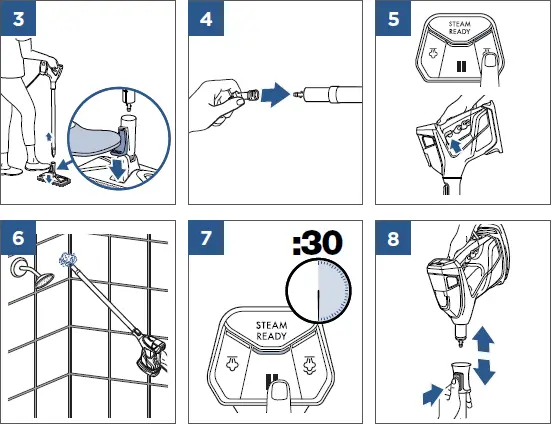 3

4

5

STEAM READY

6

7

:30

STEAM READY

8