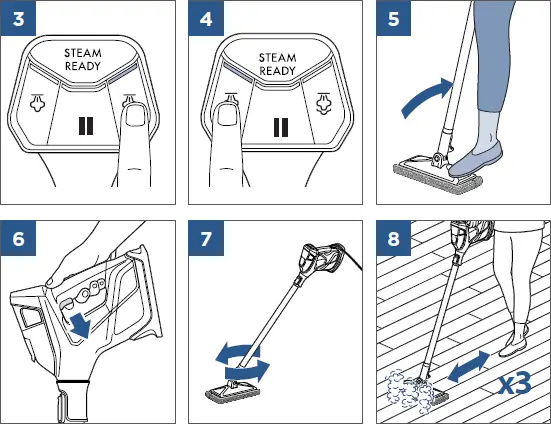 3

STEAM READY

4

STEAM READY

5

6

7

8

x3