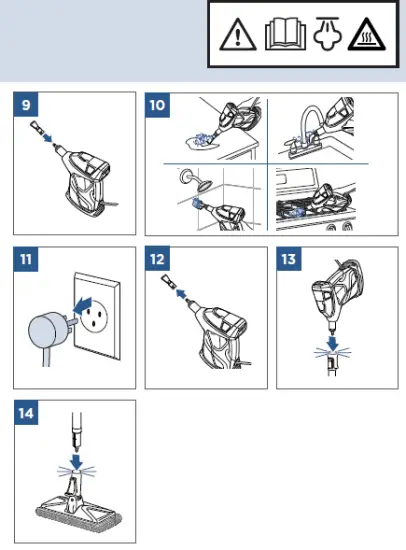 9

10

11

12

13

14