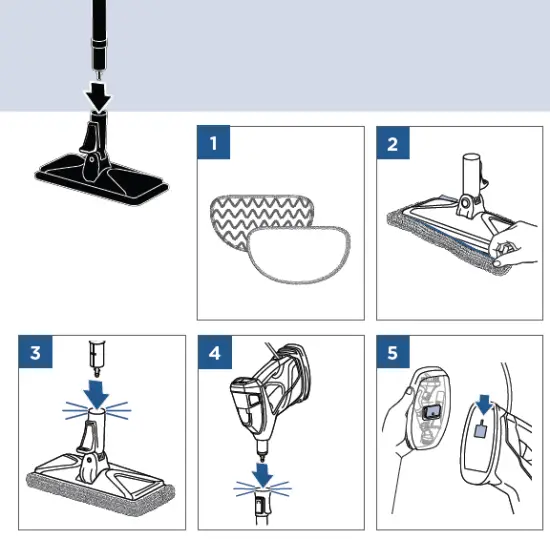 1

2

3

4

5