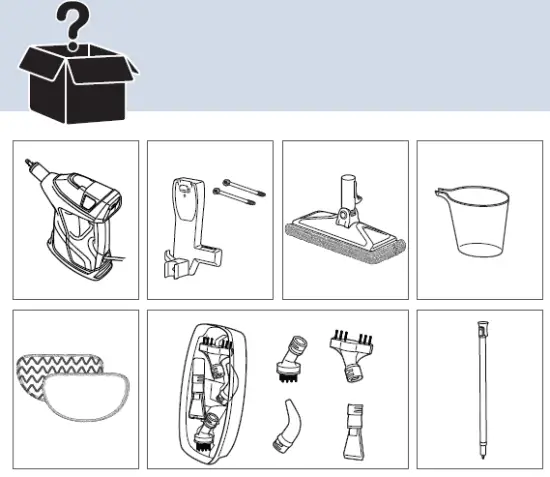 ?