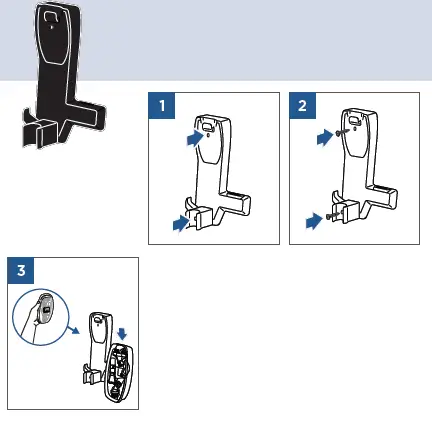 1

2

3