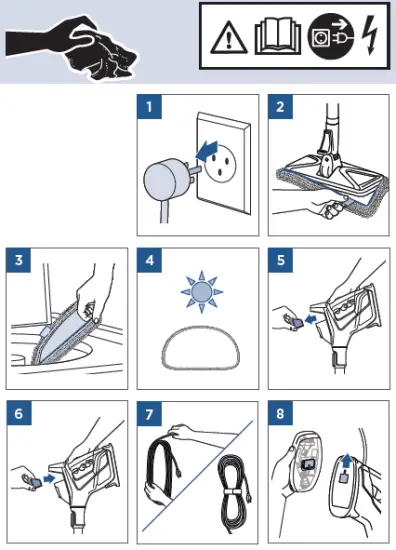 1

2

3

4

5

6

7

8