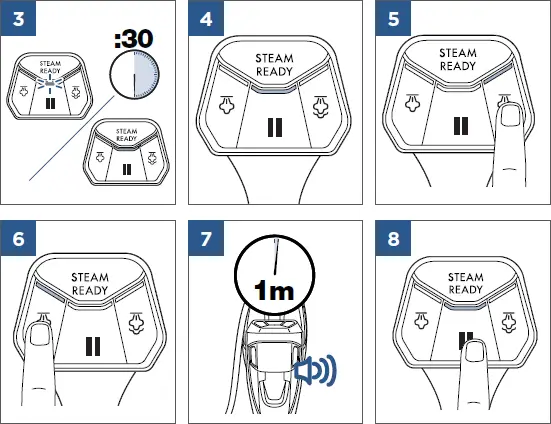 3

:30

STEAM READY

STEAM READY

4

STEAM READY

5

STEAM READY

6

STEAM READY

7

1m

8

STEAM READY