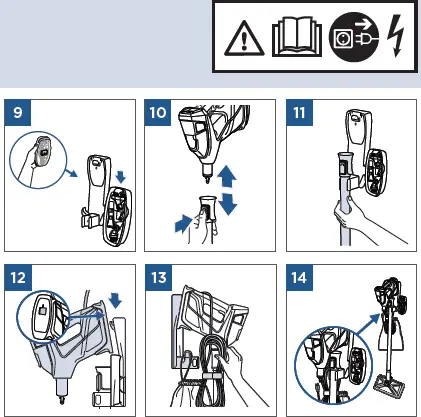 9

10

11

12

13

14