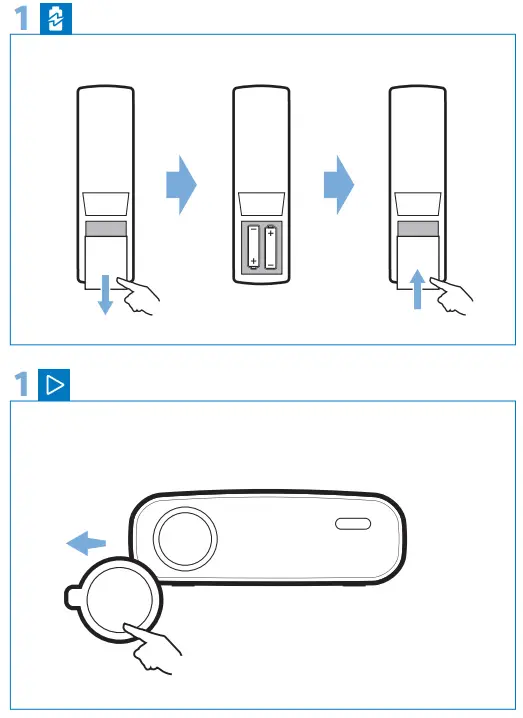 1

−
+
+
−

1