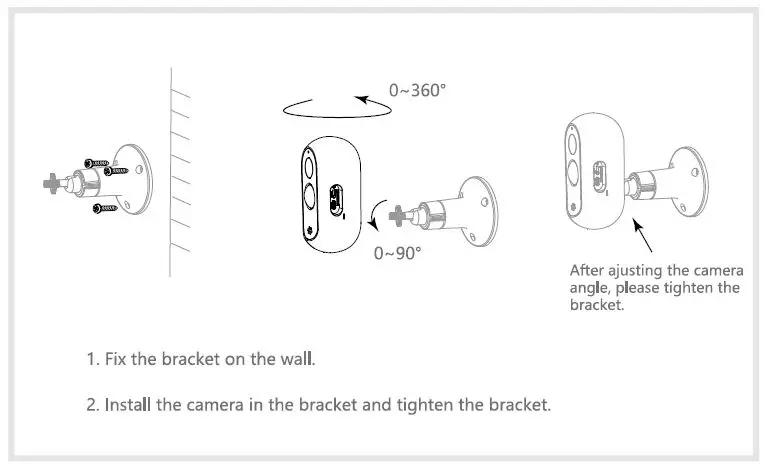 0~360°

0~90°

After ajusting the camera angle, please tighten the bracket.

1. Fix the bracket on the wall.

2. Install the camera in the bracket and tighten the bracket.