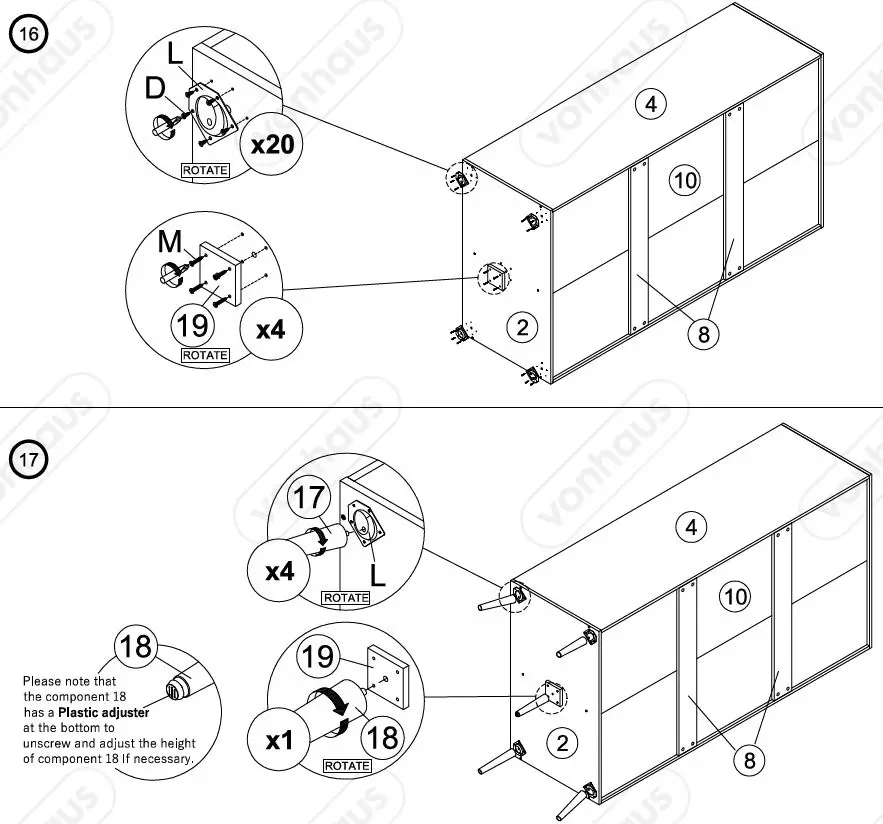 16

L
D
x20
ROTATE

M
19
x4
ROTATE

4
10
2
8

17

17
x4
L
ROTATE

18
Please note that the component 18 has a **Plastic adjuster** at the bottom to unscrew and adjust the height of component 18 If necessary.

19
x1
18
ROTATE

4
10
2
8

vonhaus