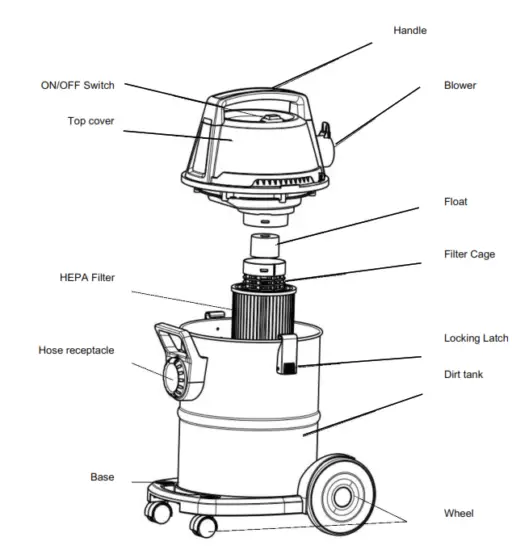 Handle

ON/OFF Switch

Blower

Top cover

Float

Filter Cage

HEPA Filter

Locking Latch

Hose receptacle

Dirt tank

Base

Wheel