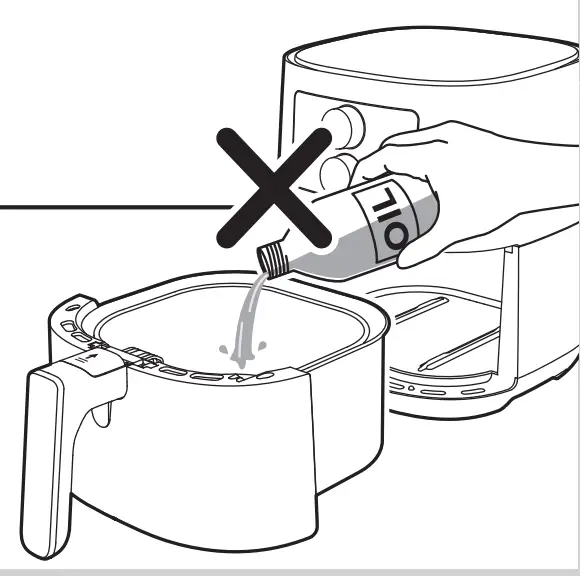 OIL