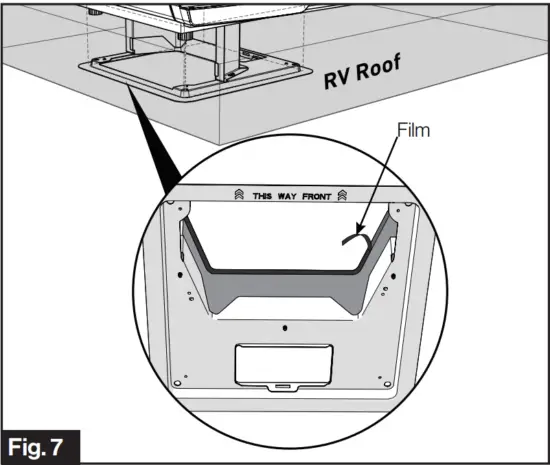 RV Roof

Film

THIS WAY FRONT

Fig. 7